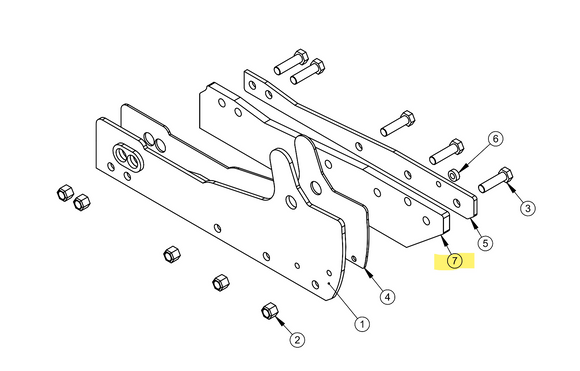 6
3
5
7
4
1
2