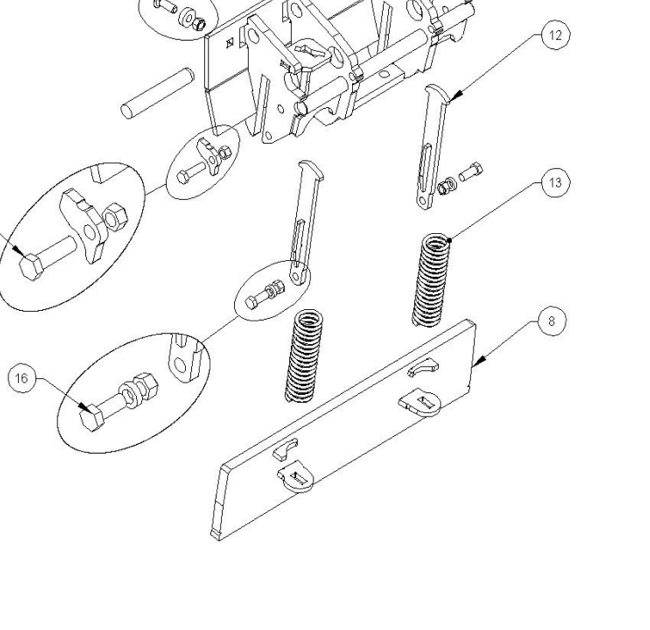 12

13

8

16