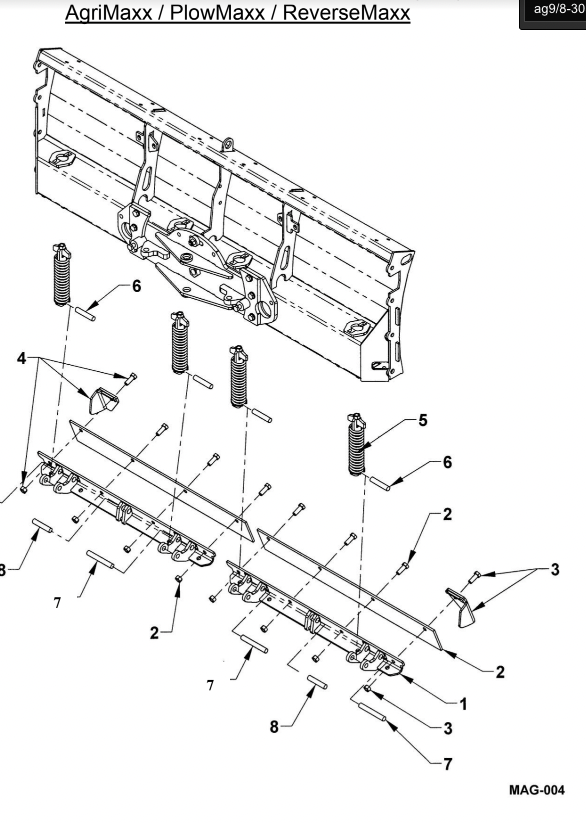 AgriMaxx / PlowMaxx / ReverseMaxx

ag9/8-30

6
4
5
6
2
3
8
7
2
7
2
1
8
3
7

MAG-004