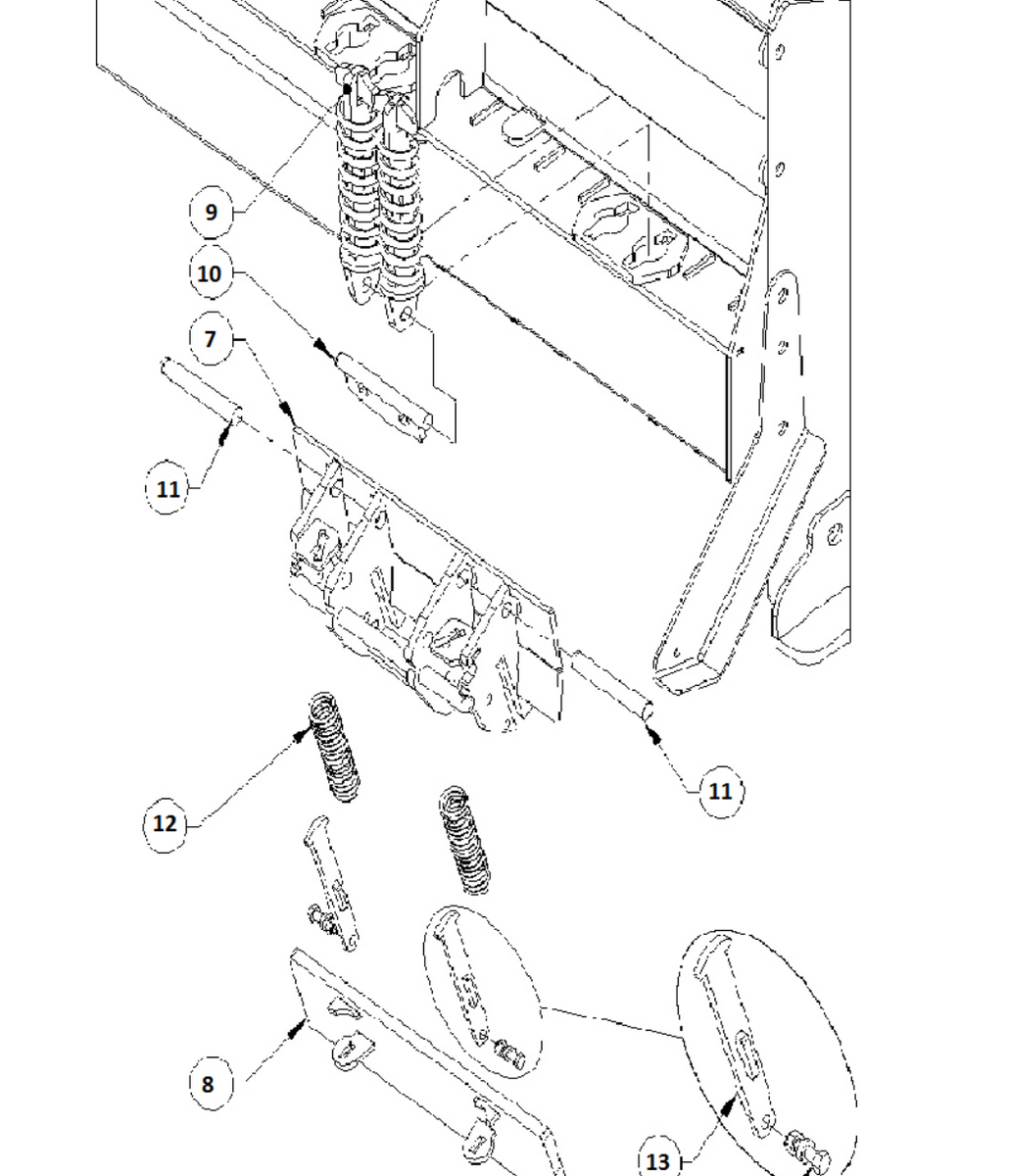 9
10
7
11
11
12
8
13